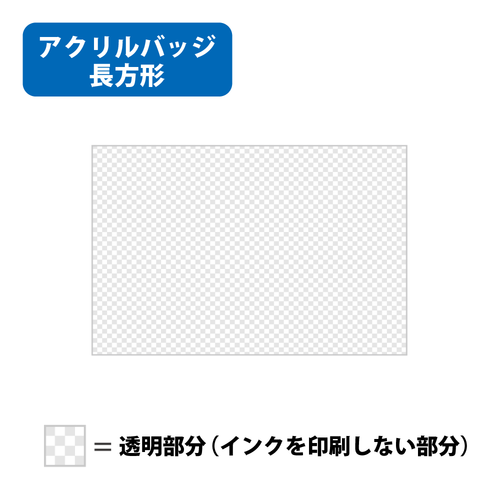 アクリルバッジ
長方形

＝ 透明部分（インクを印刷しない部分）