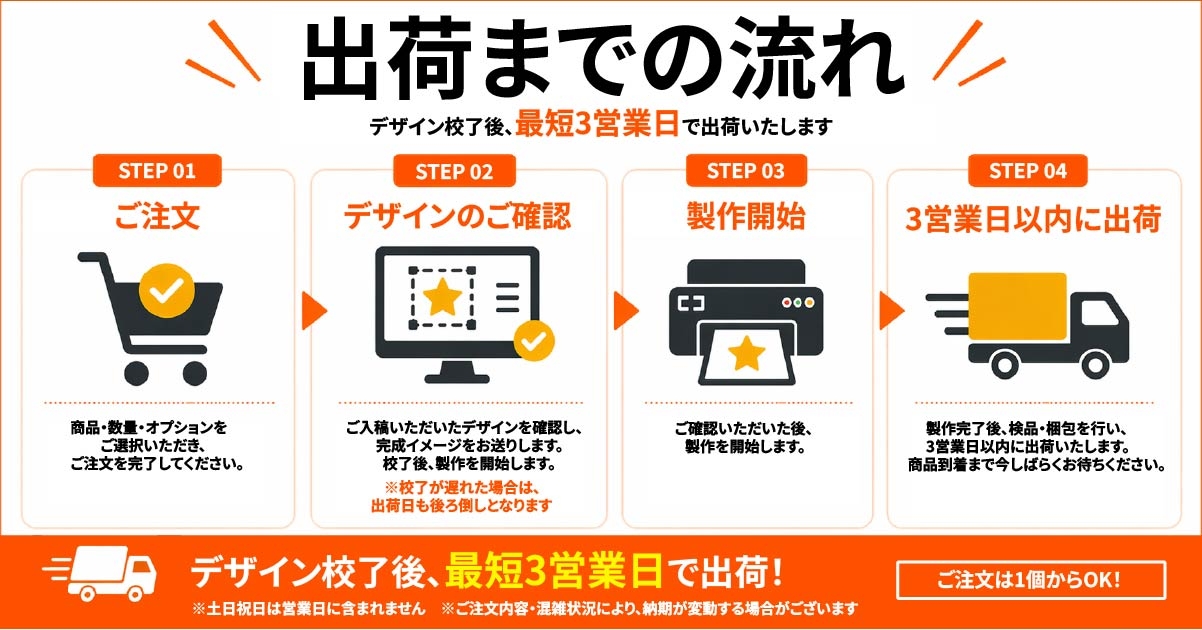 出荷までの流れ

デザイン校了後、最短3営業日で出荷いたします

STEP 01
ご注文

商品・数量・オプションをご選択いただき、ご注文を完了してください。

STEP 02
デザインのご確認

ご入稿いただいたデザインを確認し、完成イメージをお送りします。校了後、製作を開始します。

※校了が遅れた場合は、出荷日も後ろ倒しとなります

STEP 03
製作開始

ご確認いただいた後、製作を開始します。

STEP 04
3営業日以内に出荷

製作完了後、検品・梱包を行い、3営業日以内に出荷いたします。商品到着まで今しばらくお待ちください。

デザイン校了後、最短3営業日で出荷！

※土日祝日は営業日に含まれません　※ご注文内容・混雑状況により、納期が変動する場合がございます

ご注文は1個からOK！